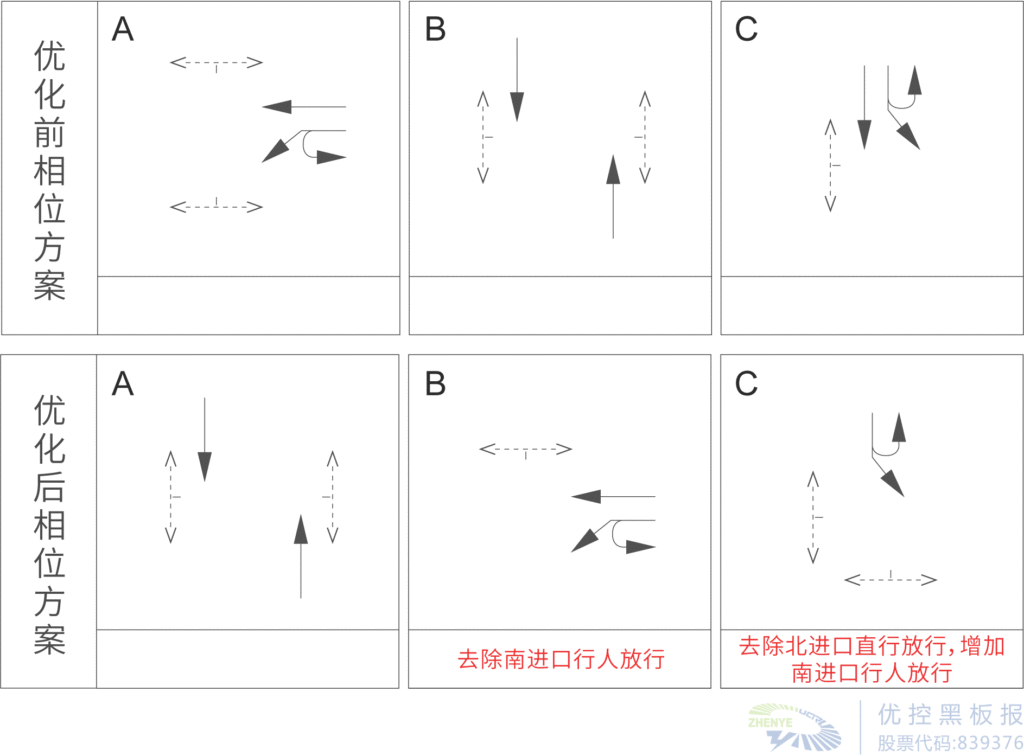 优化前相位方案

A

B

C

优化后相位方案

A

B

去除南进口行人放行

C

去除北进口直行放行，增加南进口行人放行

ZHENYE

优控黑板报

股票代码:839376